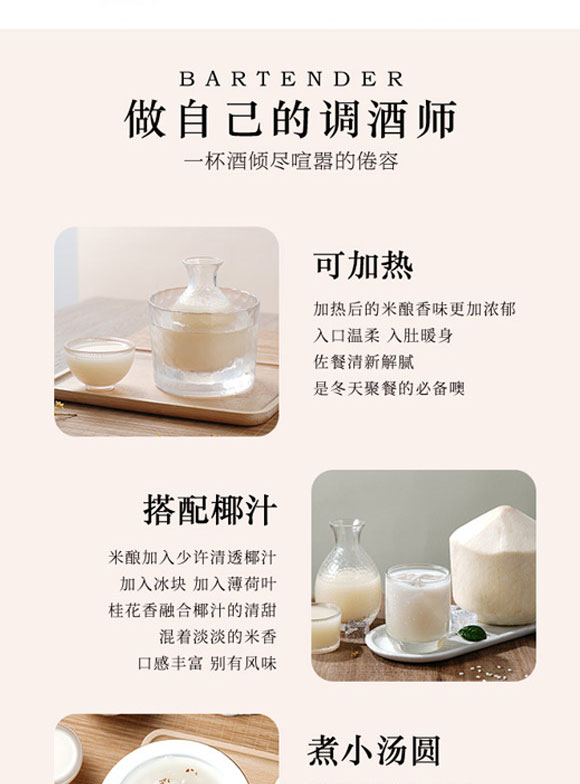 BARTENDER
做自己的调酒师
一杯酒倾尽喧嚣的倦容

可加热
加热后的米酿香味更加浓郁
入口温柔 入肚暖身
佐餐清新解腻
是冬天聚餐的必备噢

搭配椰汁
米酿加入少许清透椰汁
加入冰块 加入薄荷叶
桂花香融合椰汁的清甜
混着淡淡的米香
口感丰富 别有风味

煮小汤圆